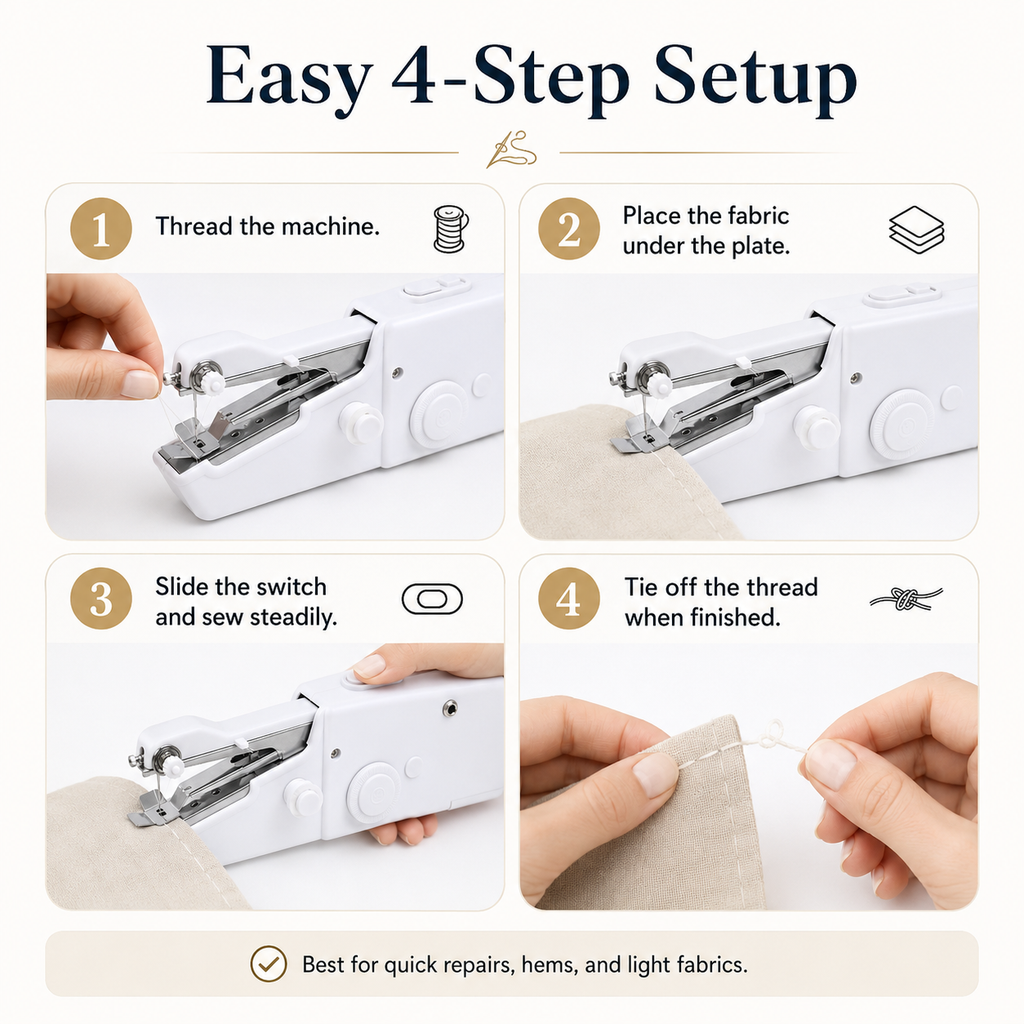 Easy 4-Step Setup

1 Thread the machine.

2 Place the fabric under the plate.

3 Slide the switch and sew steadily.

4 Tie off the thread when finished.

Best for quick repairs, hems, and light fabrics.